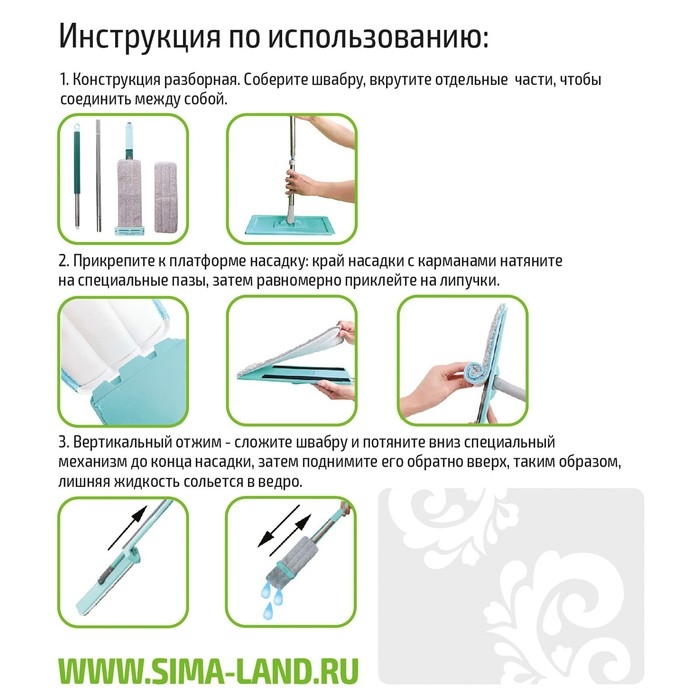 Инструкция по использованию:

1. Конструкция разборная. Соберите швабру, вкрутите отдельные части, чтобы соединить между собой.

2. Прикрепите к платформе насадку: край насадки с карманами натяните на специальные пазы, затем равномерно приклейте на липучки.

3. Вертикальный отжим - сложите швабру и потяните вниз специальный механизм до конца насадки, затем поднимите его обратно вверх, таким образом, лишняя жидкость сольется в ведро.

WWW.SIMA-LAND.RU