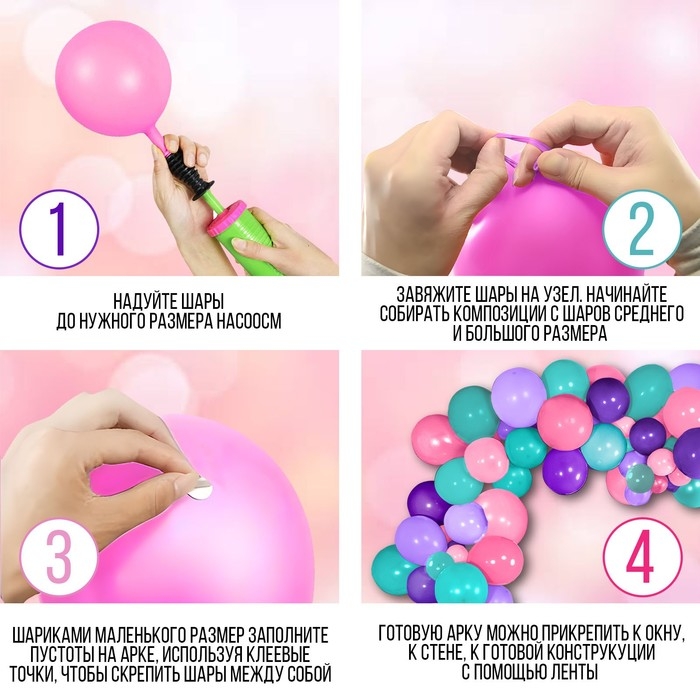 1

НАДУЙТЕ ШАРЫ ДО НУЖНОГО РАЗМЕРА НАСООСМ

2

ЗАВЯЖИТЕ ШАРЫ НА УЗЕЛ. НАЧИНАЙТЕ СОБИРАТЬ КОМПОЗИЦИИ С ШАРОВ СРЕДНЕГО И БОЛЬШОГО РАЗМЕРА

3

ШАРИКАМИ МАЛЕНЬКОГО РАЗМЕР ЗАПОЛНИТЕ ПУСТОТЫ НА АРКЕ, ИСПОЛЬЗУЯ КЛЕЕВЫЕ ТОЧКИ, ЧТОБЫ СКРЕПИТЬ ШАРЫ МЕЖДУ СОБОЙ

4

ГОТОВУЮ АРКУ МОЖНО ПРИКРЕПИТЬ К ОКНУ, К СТЕНЕ, К ГОТОВОЙ КОНСТРУКУЦИИ С ПОМОЩЬЮ ЛЕНТЫ