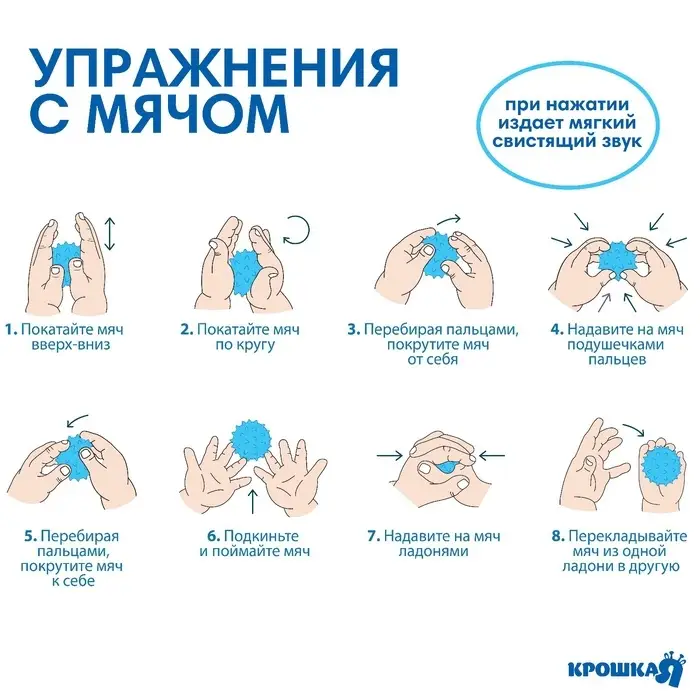 УПРАЖНЕНИЯ С МЯЧОМ

при нажатии издает мягкий свистящий звук

1. Покатайте мяч вверх-вниз

2. Покатайте мяч по кругу

3. Перебирая пальцами, покрутите мяч от себя

4. Надавите на мяч подушечками пальцев

5. Перебирая пальцами, покрутите мяч к себе

6. Подкиньте и поймайте мяч

7. Надавите на мяч ладонями

8. Перекладывайте мяч из одной ладони в другую

КРОШКА Я