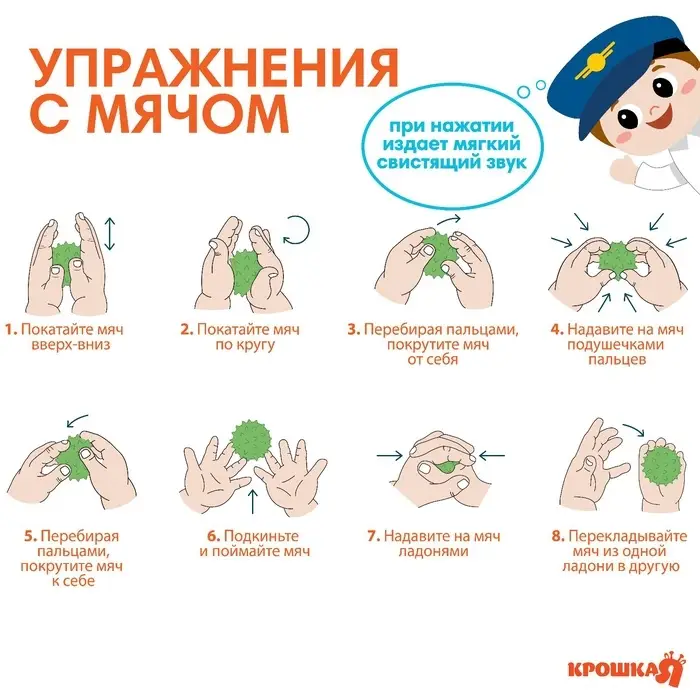 УПРАЖНЕНИЯ С МЯЧОМ

при нажатии издает мягкий свистящий звук

1. Покатайте мяч вверх-вниз

2. Покатайте мяч по кругу

3. Перебирая пальцами, покрутите мяч от себя

4. Надавите на мяч подушечками пальцев

5. Перебирая пальцами, покрутите мяч к себе

6. Подкиньте и поймайте мяч

7. Надавите на мяч ладонями

8. Перекладывайте мяч из одной ладони в другую

КРОШКА Я