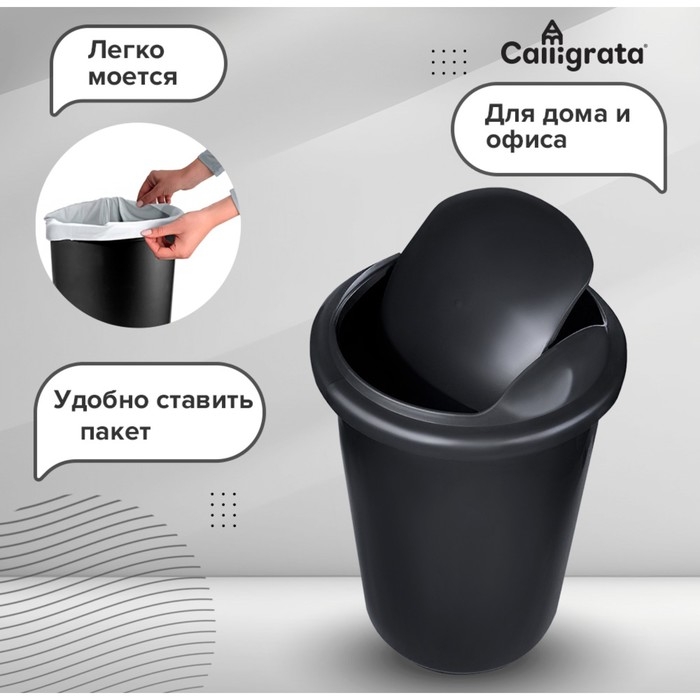 Легко моется

Calligrata

Для дома и офиса

Удобно ставить пакет