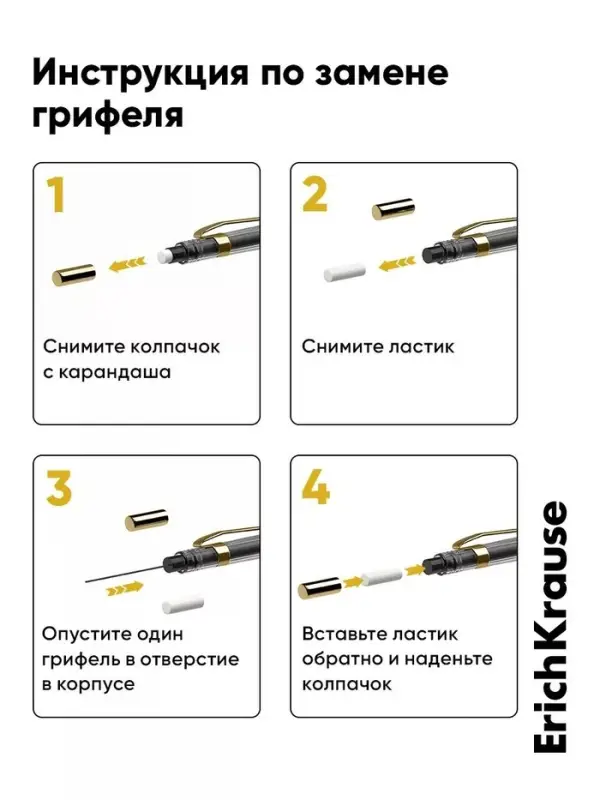 Инструкция по замене грифеля

1

Снимите колпачок с карандаша

2

Снимите ластик

3

Опустите один грифель в отверстие в корпусе

4

Вставьте ластик обратно и наденьте колпачок

ErichKrause