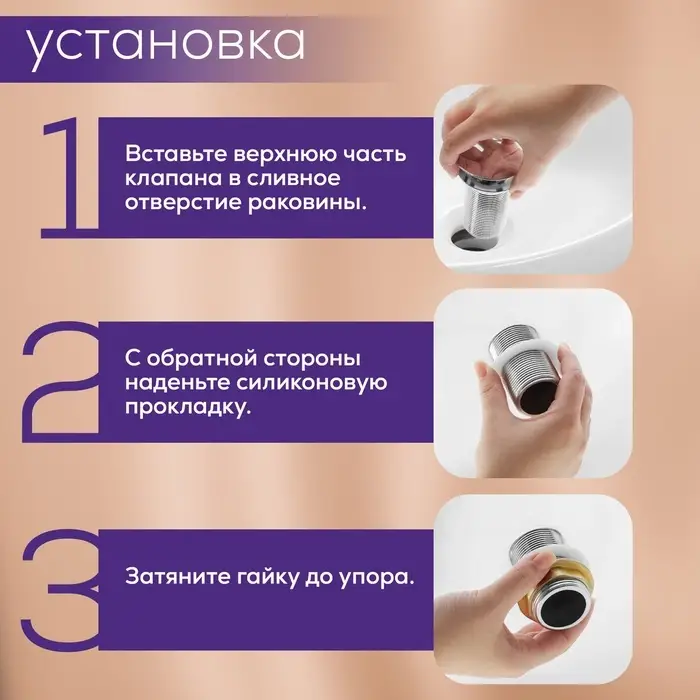 установка

1

Вставьте верхнюю часть клапана в сливное отверстие раковины.

2

С обратной стороны наденьте силиконовую прокладку.

3

Затяните гайку до упора.