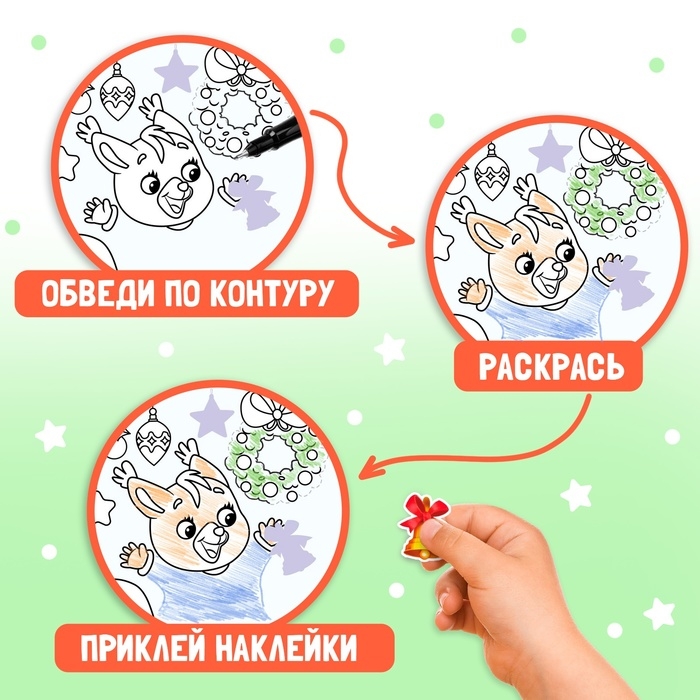 ОБВЕДИ ПО КОНТУРУ

РАСКРАСЬ

ПРИКЛЕЙ НАКЛЕЙКИ