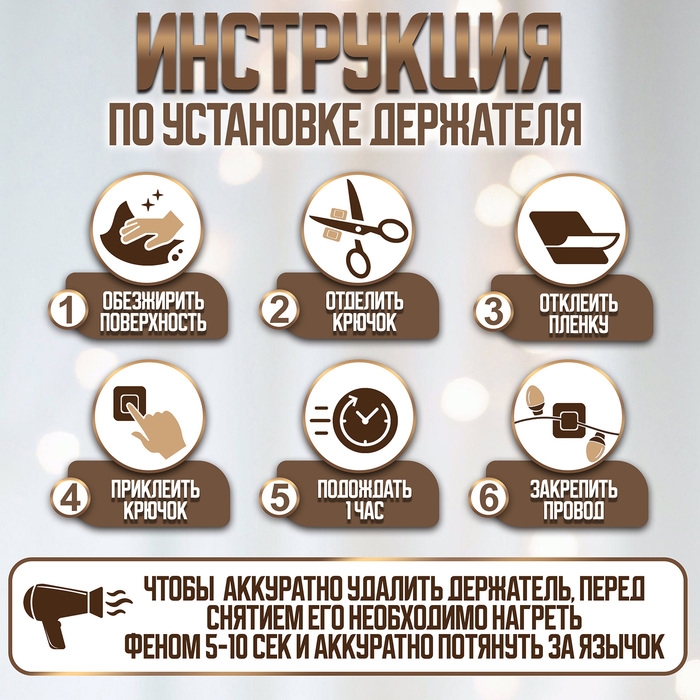 ИНСТРУКЦИЯ
ПО УСТАНОВКЕ ДЕРЖАТЕЛЯ

1 ОБЕЗЖИРИТЬ ПОВЕРХНОСТЬ

2 ОТДЕЛИТЬ КРЮЧОК

3 ОТКЛЕИТЬ ПЛЕНКУ

4 ПРИКЛЕИТЬ КРЮЧОК

5 ПОДОЖДАТЬ 1 ЧАС

6 ЗАКРЕПИТЬ ПРОВОД

ЧТОБЫ АККУРАТНО УДАЛИТЬ ДЕРЖАТЕЛЬ, ПЕРЕД СНЯТИЕМ ЕГО НЕОБХОДИМО НАГРЕТЬ ФЕНОМ 5-10 СЕК И АККУРАТНО ПОТЯНУТЬ ЗА ЯЗЫЧОК