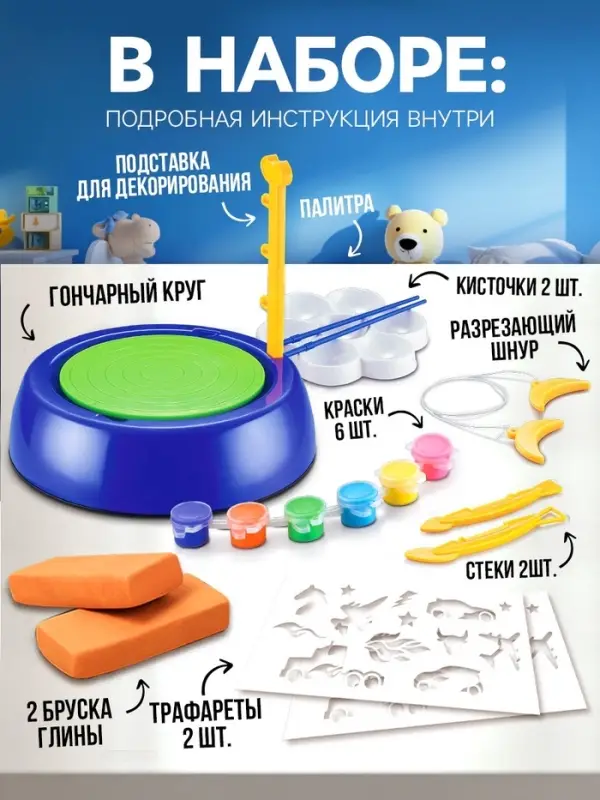 В НАБОРЕ:
ПОДРОБНАЯ ИНСТРУКЦИЯ ВНУТРИ

ПОДСТАВКА ДЛЯ ДЕКОРИРОВАНИЯ

ПАЛИТРА

ГОНЧАРНЫЙ КРУГ

КИСТОЧКИ 2 ШТ.

РАЗРЕЗАЮЩИЙ ШНУР

КРАСКИ 6 ШТ.

СТЕКИ 2ШТ.

2 БРУСКА ГЛИНЫ

ТРАФАРЕТЫ 2 ШТ.