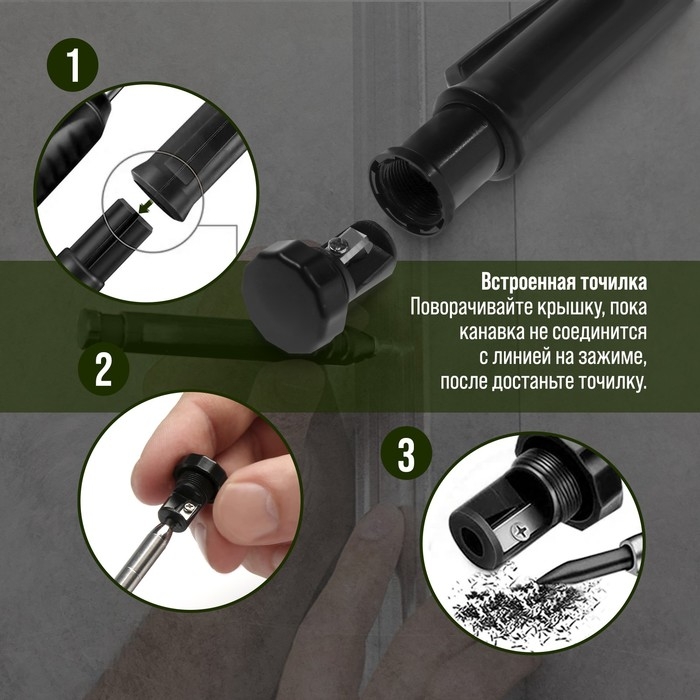 1

Встроенная точилка
Поворачивайте крышку, пока канавка не соединится с линией на зажиме, после достаньте точилку.

2

3