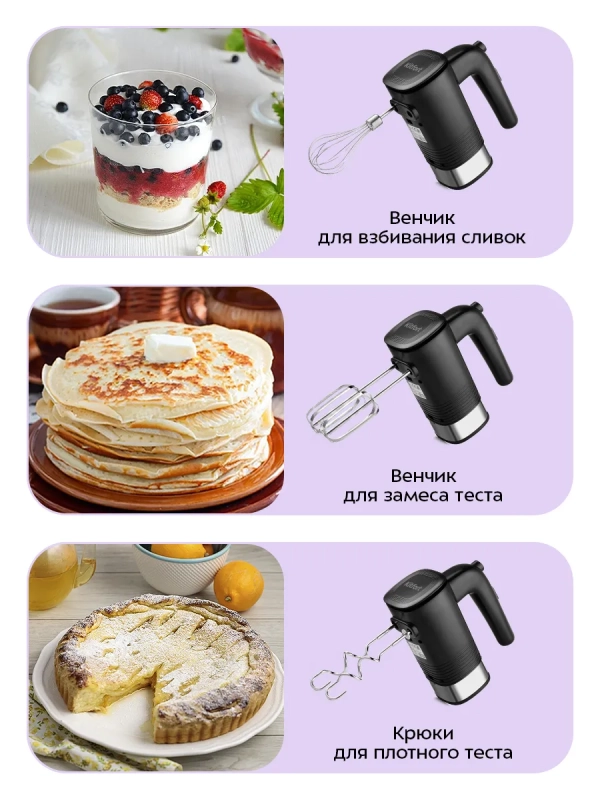 Kitfort

Венчик
для взбивания сливок

Kitfort

Венчик
для замеса теста

Kitfort

Крюки
для плотного теста