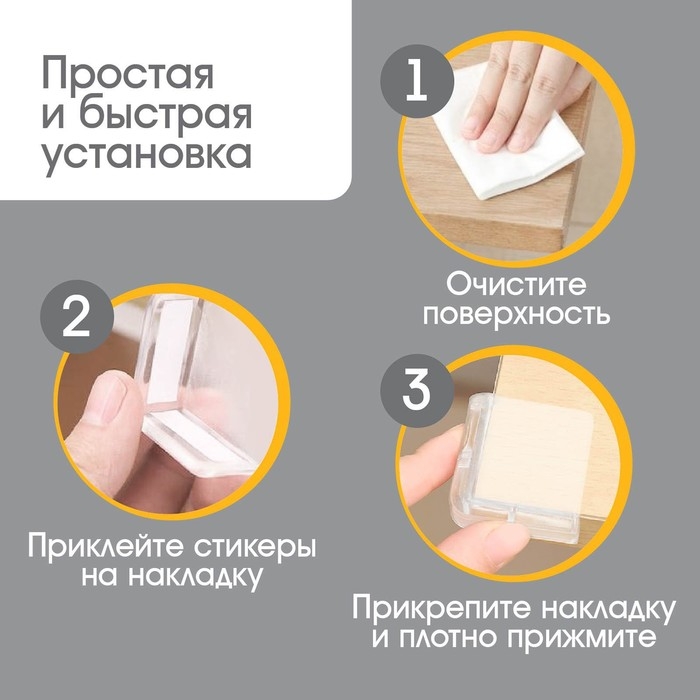 Простая и быстрая установка

1

Очистите поверхность

2

Приклейте стикеры на накладку

3

Прикрепите накладку и плотно прижмите