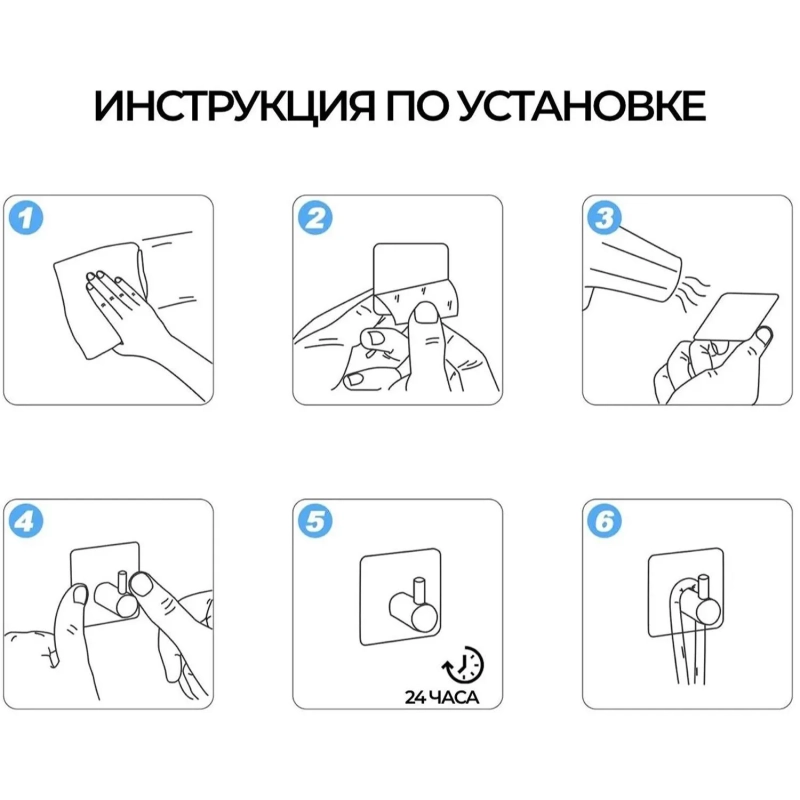 ИНСТРУКЦИЯ ПО УСТАНОВКЕ

1

2

3

4

5

24 ЧАСА

6