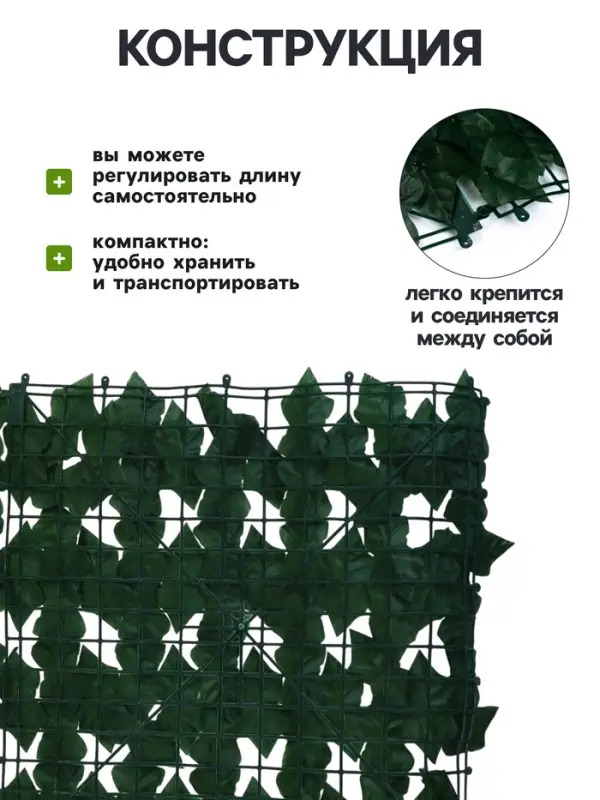 КОНСТРУКЦИЯ

+ вы можете регулировать длину самостоятельно

+ компактно: удобно хранить и транспортировать

легко крепится и соединяется между собой