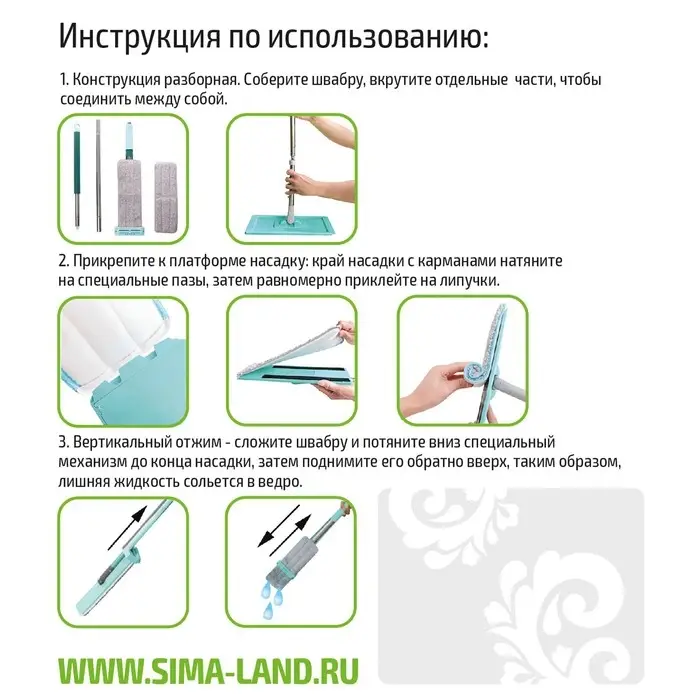 Инструкция по использованию:

1. Конструкция разборная. Соберите швабру, вкрутите отдельные части, чтобы соединить между собой.

2. Прикрепите к платформе насадку: край насадки с карманами натяните на специальные пазы, затем равномерно приклейте на липучки.

3. Вертикальный отжим - сложите швабру и потяните вниз специальный механизм до конца насадки, затем поднимите его обратно вверх, таким образом, лишняя жидкость сольется в ведро.

WWW.SIMA-LAND.RU