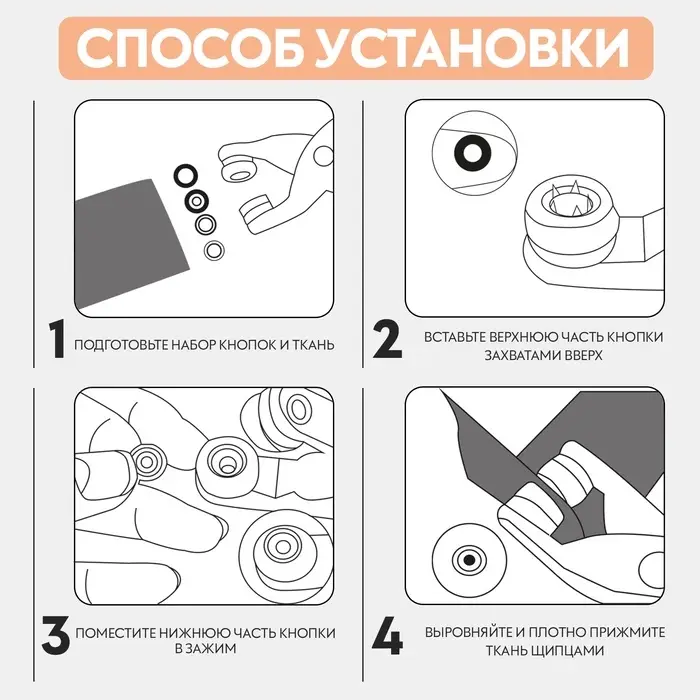 СПОСОБ УСТАНОВКИ

1 ПОДГОТОВЬТЕ НАБОР КНОПОК И ТКАНЬ

2 ВСТАВЬТЕ ВЕРХНЮЮ ЧАСТЬ КНОПКИ ЗАХВАТАМИ ВВЕРХ

3 ПОМЕСТИТЕ НИЖНЮЮ ЧАСТЬ КНОПКИ В ЗАЖИМ

4 ВЫРОВНЯЙТЕ И ПЛОТНО ПРИЖМИТЕ ТКАНЬ ЩИПЦАМИ