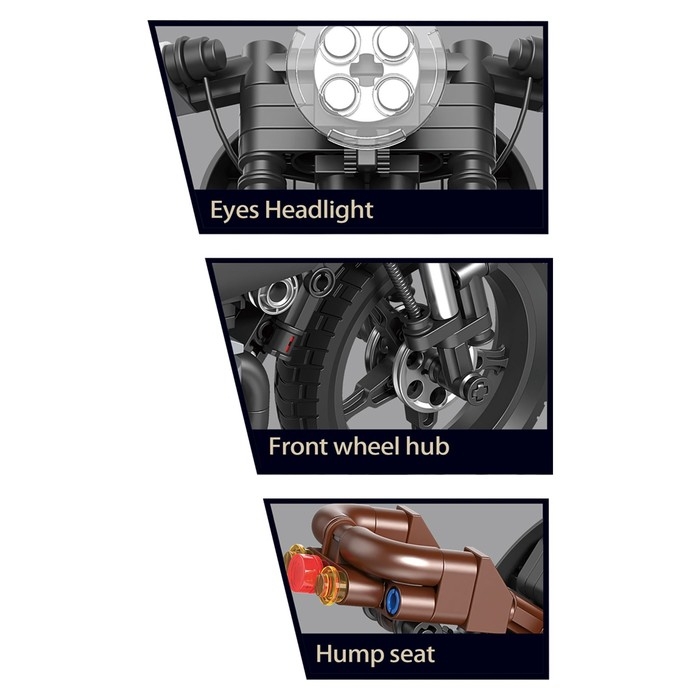 Eyes Headlight

Front wheel hub

Hump seat