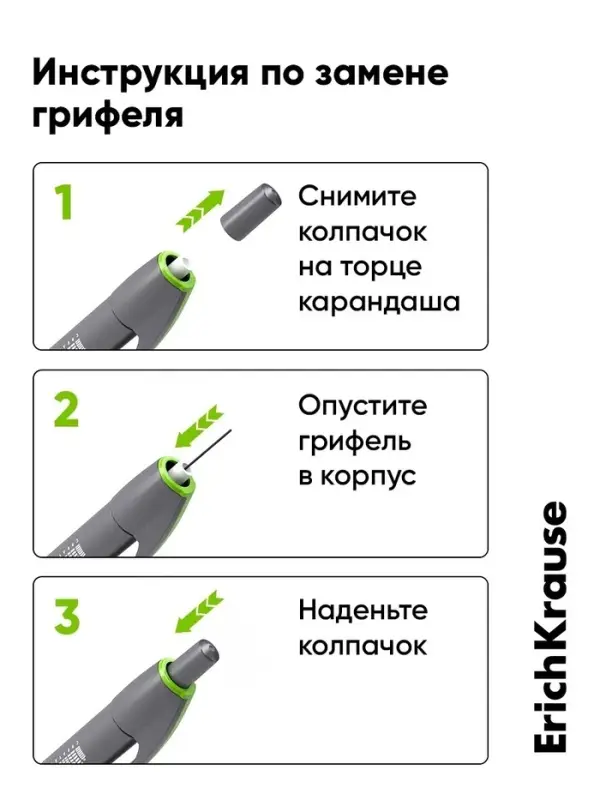 Инструкция по замене грифеля

1

Снимите колпачок на торце карандаша

2

Опустите грифель в корпус

3

Наденьте колпачок

ErichKrause