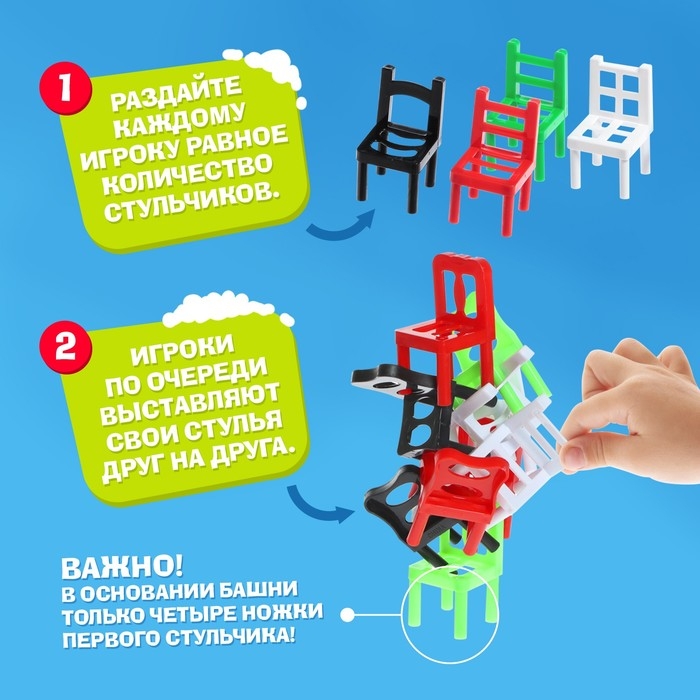 1

РАЗДАЙТЕ КАЖДОМУ ИГРОКУ РАВНОЕ КОЛИЧЕСТВО СТУЛЬЧИКОВ.

2

ИГРОКИ ПО ОЧЕРЕДИ ВЫСТАВЛЯЮТ СВОИ СТУЛЬЯ ДРУГ НА ДРУГА.

ВАЖНО!
В ОСНОВАНИИ БАШНИ ТОЛЬКО ЧЕТЫРЕ НОЖКИ ПЕРВОГО СТУЛЬЧИКА!