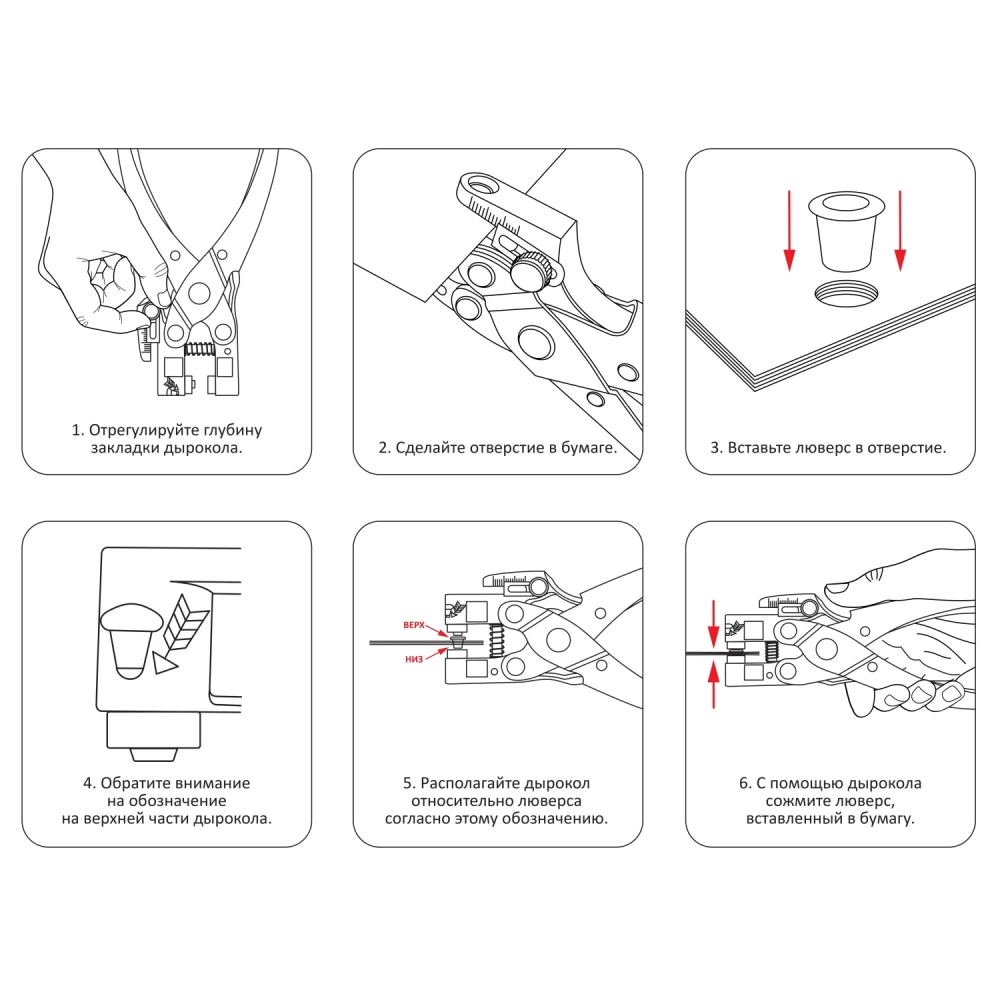 1. Отрегулируйте глубину закладки дырокола.

2. Сделайте отверстие в бумаге.

3. Вставьте люверс в отверстие.

4. Обратите внимание на обозначение на верхней части дырокола.

ВЕРХ
НИЗ

5. Располагайте дырокол относительно люверса согласно этому обозначению.

6. С помощью дырокола сожмите люверс, вставленный в бумагу.