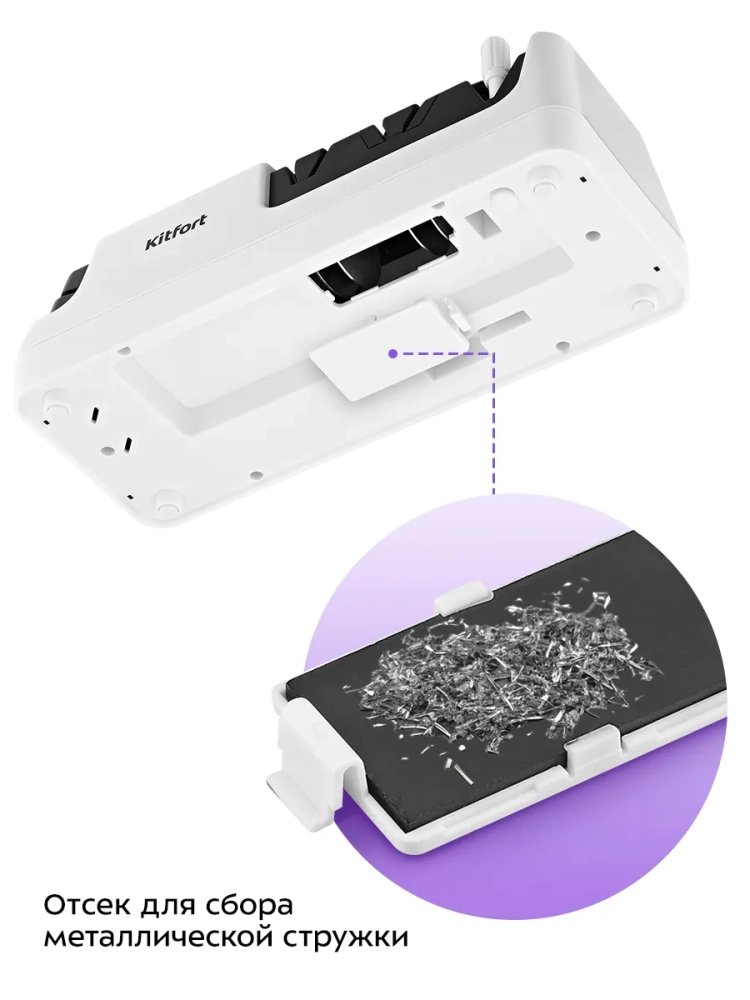 Kitfort

Отсек для сбора металлической стружки