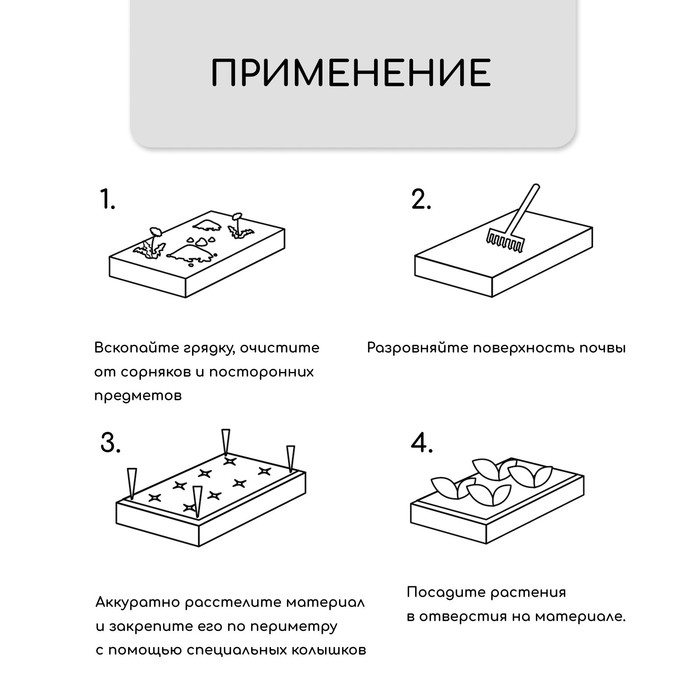 ПРИМЕНЕНИЕ

1.

Вскопайте грядку, очистите от сорняков и посторонних предметов

2.

Разровняйте поверхность почвы

3.

Аккуратно расстелите материал и закрепите его по периметру с помощью специальных колышков

4.

Посадите растения в отверстия на материале.