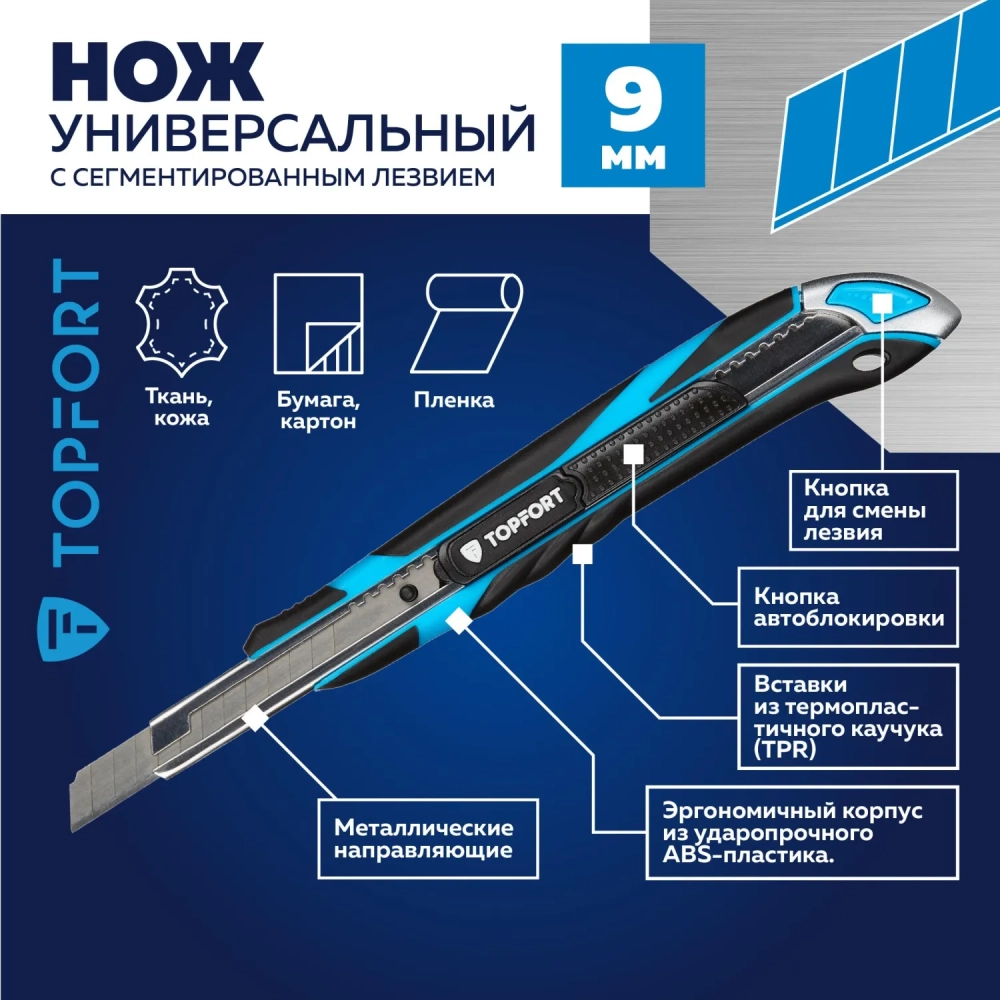 НОЖ УНИВЕРСАЛЬНЫЙ
С СЕГМЕНТИРОВАННЫМ ЛЕЗВИЕМ

9 мм

TOPFORT

Ткань, кожа

Бумага, картон

Пленка

TOPFORT

Кнопка для смены лезвия

Кнопка автоблокировки

Вставки из термопластичного каучука (TPR)

Эргономичный корпус из ударопрочного ABS-пластика.

Металлические направляющие