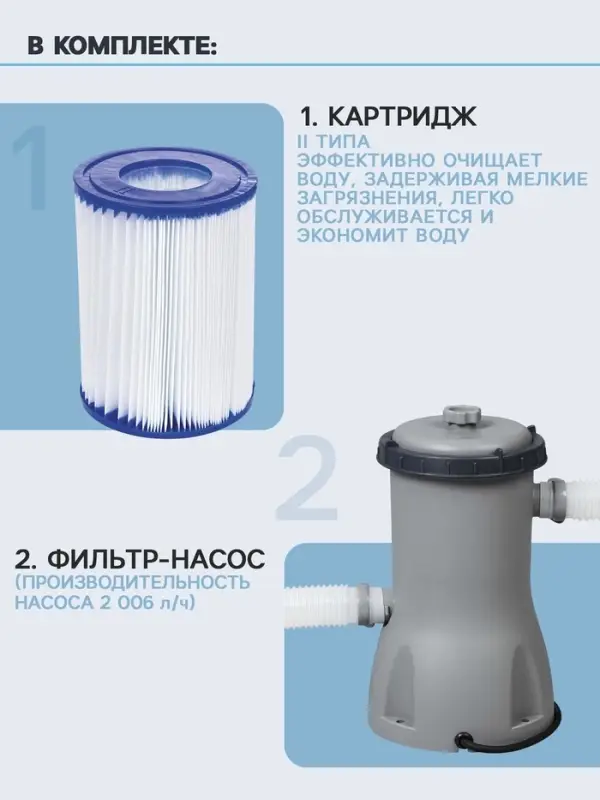 В КОМПЛЕКТЕ:

1

1. КАРТРИДЖ
II ТИПА
ЭФФЕКТИВНО ОЧИЩАЕТ ВОДУ, ЗАДЕРЖИВАЯ МЕЛКИЕ ЗАГРЯЗНЕНИЯ, ЛЕГКО ОБСЛУЖИВАЕТСЯ И ЭКОНОМИТ ВОДУ

2

2. ФИЛЬТР-НАСОС
(ПРОИЗВОДИТЕЛЬНОСТЬ НАСОСА 2 006 л/ч)