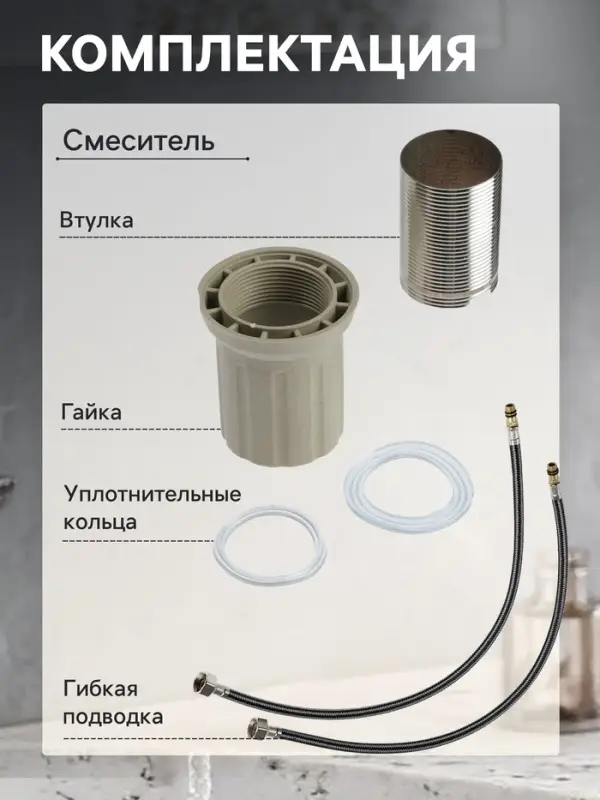 КОМПЛЕКТАЦИЯ

Смеситель

Втулка

Гайка

Уплотнительные кольца

Гибкая подводка