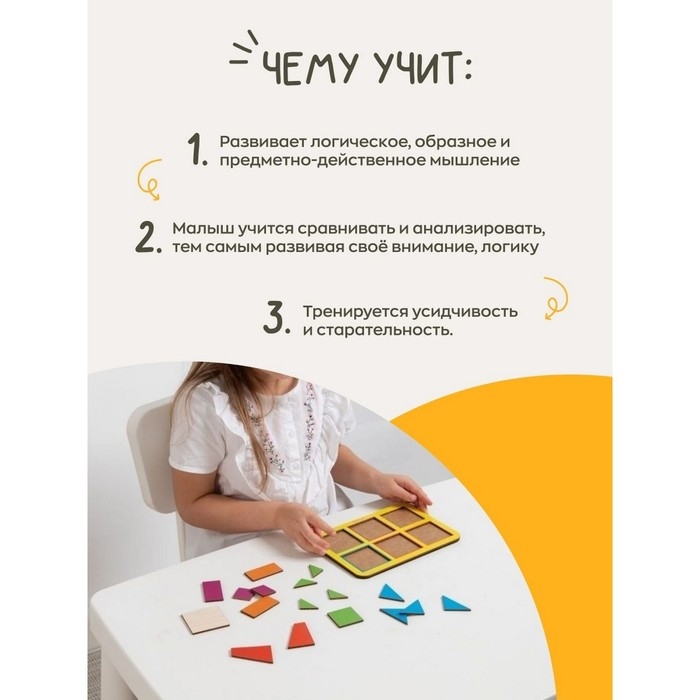 ЧЕМУ УЧИТ:

1. Развивает логическое, образное и предметно-действенное мышление

2. Малыш учится сравнивать и анализировать, тем самым развивая своё внимание, логику

3. Тренируется усидчивость и старательность.