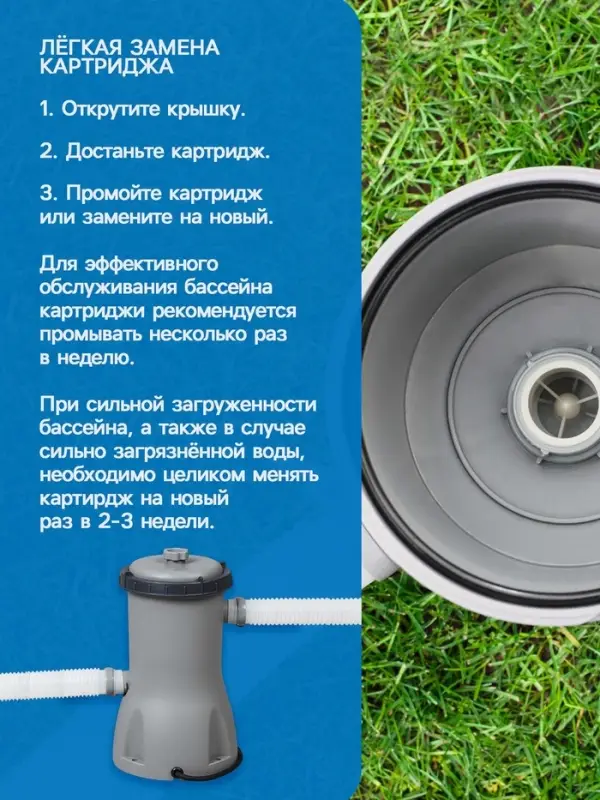 ЛЁГКАЯ ЗАМЕНА КАРТРИДЖА

1. Открутите крышку.

2. Достаньте картридж.

3. Промойте картридж или замените на новый.

Для эффективного обслуживания бассейна картриджи рекомендуется промывать несколько раз в неделю.

При сильной загруженности бассейна, а также в случае сильно загрязнённой воды, необходимо целиком менять картирдж на новый раз в 2-3 недели.