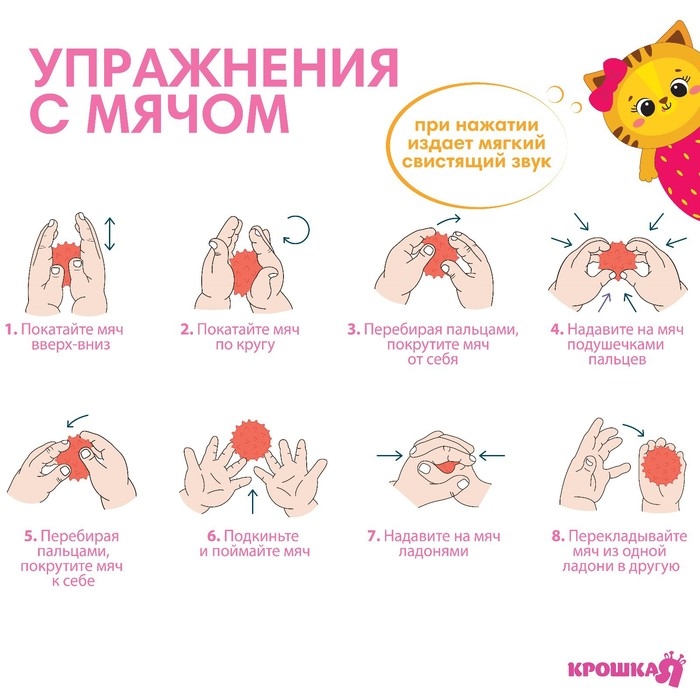 УПРАЖНЕНИЯ С МЯЧОМ

при нажатии издает мягкий свистящий звук

1. Покатайте мяч вверх-вниз

2. Покатайте мяч по кругу

3. Перебирая пальцами, покрутите мяч от себя

4. Надавите на мяч подушечками пальцев

5. Перебирая пальцами, покрутите мяч к себе

6. Подкиньте и поймайте мяч

7. Надавите на мяч ладонями

8. Перекладывайте мяч из одной ладони в другую

КРОШКА Я