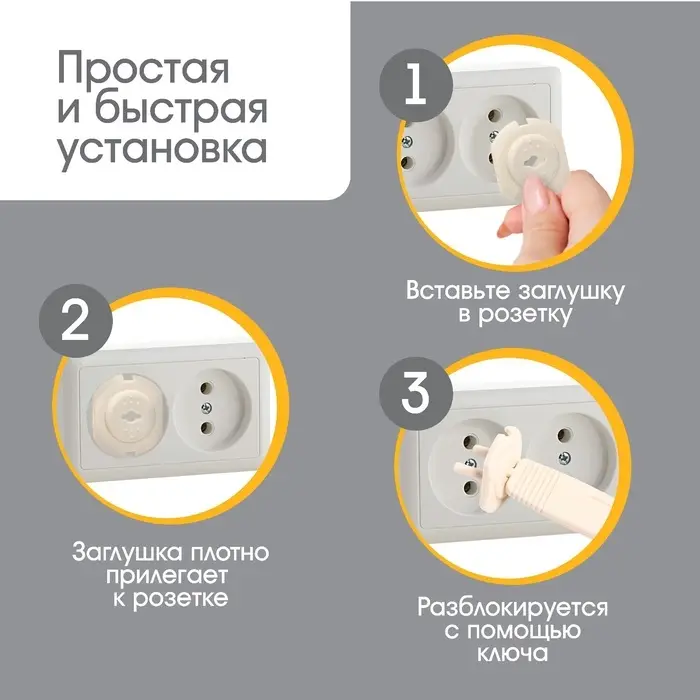 Простая и быстрая установка

1

Вставьте заглушку в розетку

2

Заглушка плотно прилегает к розетке

3

Разблокируется с помощью ключа