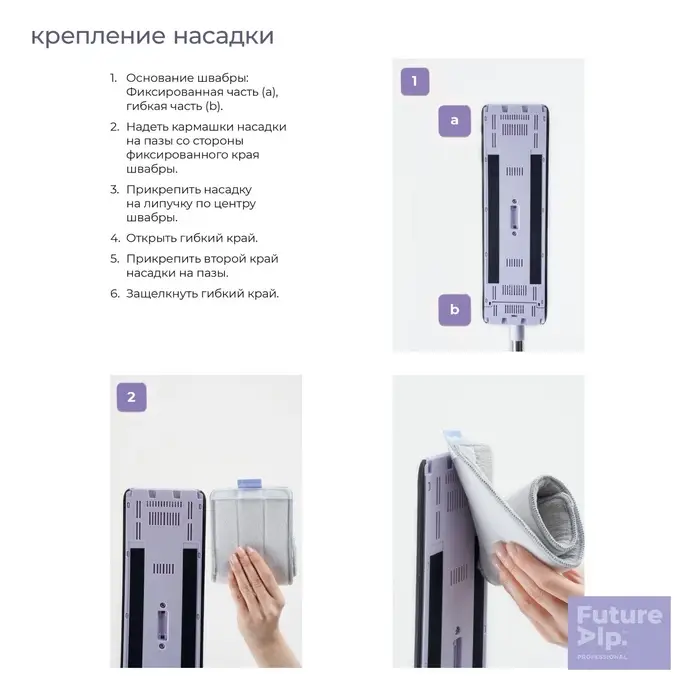 крепление насадки

1. Основание швабры: Фиксированная часть (a), гибкая часть (b).
2. Надеть кармашки насадки на пазы со стороны фиксированного края швабры.
3. Прикрепить насадку на липучку по центру швабры.
4. Открыть гибкий край.
5. Прикрепить второй край насадки на пазы.
6. Защелкнуть гибкий край.

1

a

b

2

Future
Alp.
PROFESSIONAL