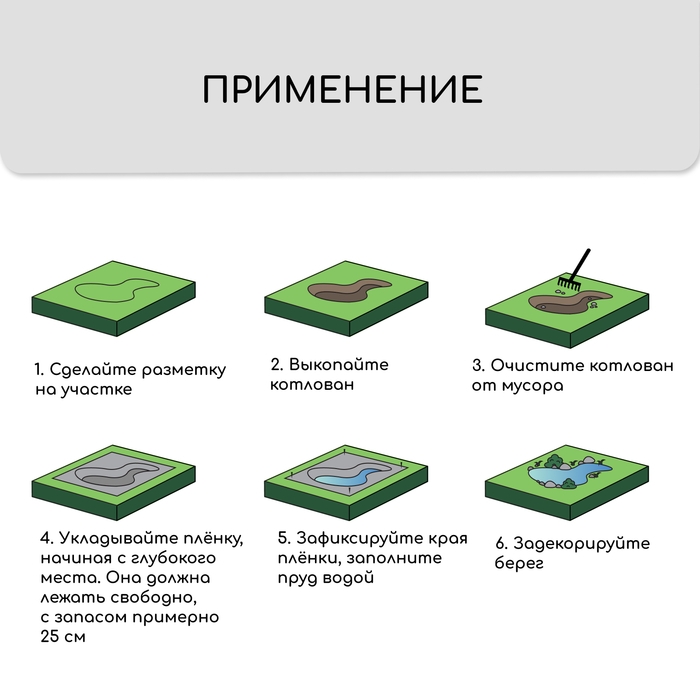 ПРИМЕНЕНИЕ

1. Сделайте разметку на участке

2. Выкопайте котлован

3. Очистите котлован от мусора

4. Укладывайте плёнку, начиная с глубокого места. Она должна лежать свободно, с запасом примерно 25 см

5. Зафиксируйте края плёнки, заполните пруд водой

6. Задекорируйте берег