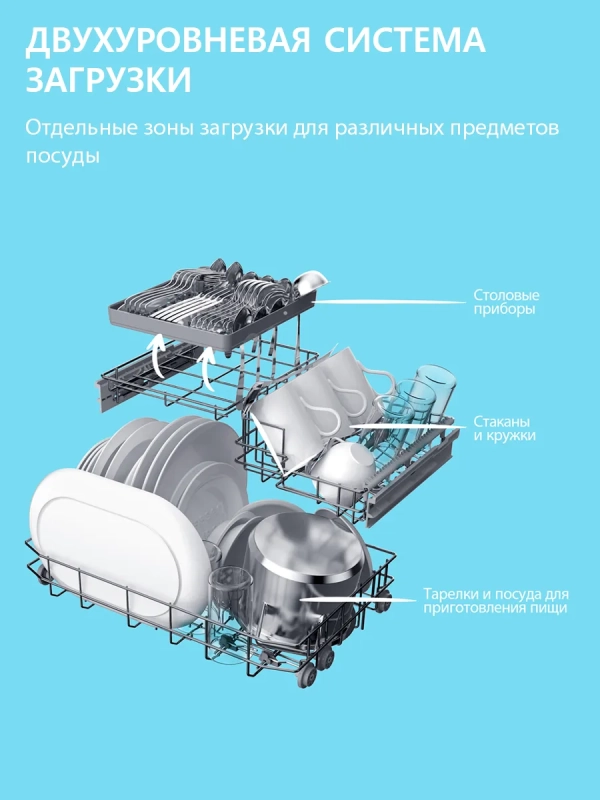 ДВУХУРОВНЕВАЯ СИСТЕМА ЗАГРУЗКИ

Отдельные зоны загрузки для различных предметов посуды

Столовые приборы

Стаканы и кружки

Тарелки и посуда для приготовления пищи