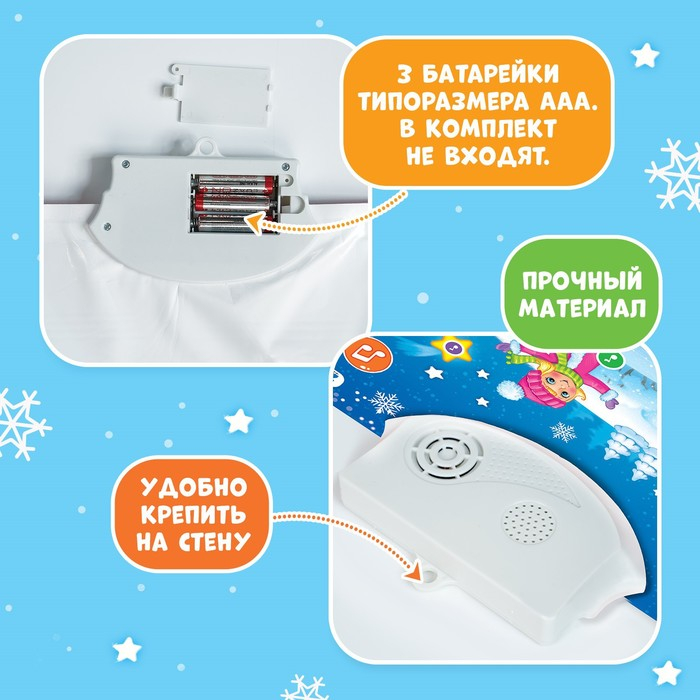 3 БАТАРЕЙКИ ТИПОРАЗМЕРА ААА. В КОМПЛЕКТ НЕ ВХОДЯТ.

ПРОЧНЫЙ МАТЕРИАЛ

УДОБНО КРЕПИТЬ НА СТЕНУ