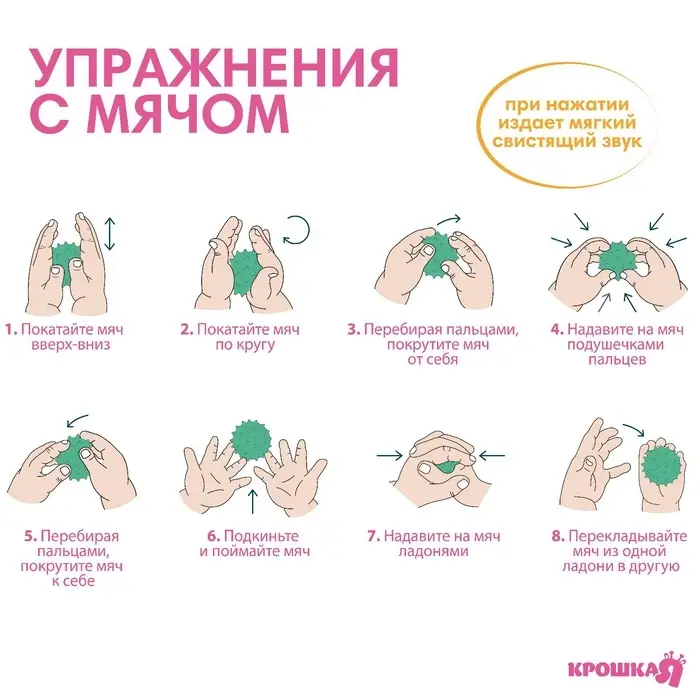 УПРАЖНЕНИЯ С МЯЧОМ

при нажатии издает мягкий свистящий звук

1. Покатайте мяч вверх-вниз

2. Покатайте мяч по кругу

3. Перебирая пальцами, покрутите мяч от себя

4. Надавите на мяч подушечками пальцев

5. Перебирая пальцами, покрутите мяч к себе

6. Подкиньте и поймайте мяч

7. Надавите на мяч ладонями

8. Перекладывайте мяч из одной ладони в другую

КРОШКА Я