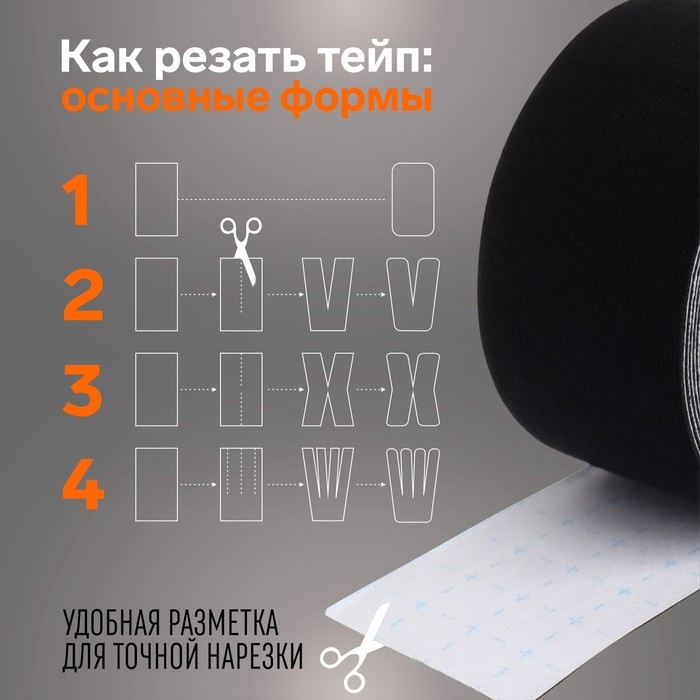 Как резать тейп:
основные формы

1

2

3

4

УДОБНАЯ РАЗМЕТКА
ДЛЯ ТОЧНОЙ НАРЕЗКИ