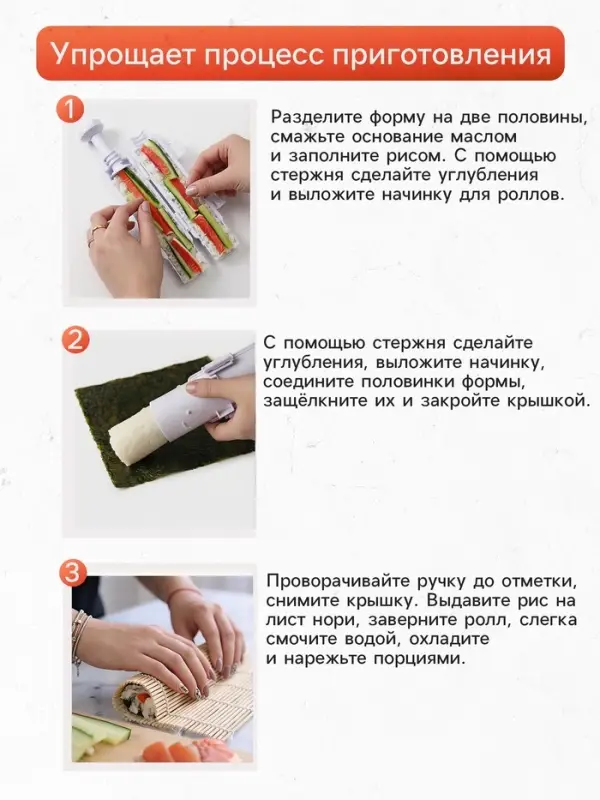 Упрощает процесс приготовления

1

Разделите форму на две половины, смажьте основание маслом и заполните рисом. С помощью стержня сделайте углубления и выложите начинку для роллов.

2

С помощью стержня сделайте углубления, выложите начинку, соедините половинки формы, защёлкните их и закройте крышкой.

3

Проворачивайте ручку до отметки, снимите крышку. Выдавите рис на лист нори, заверните ролл, слегка смочите водой, охладите и нарежьте порциями.