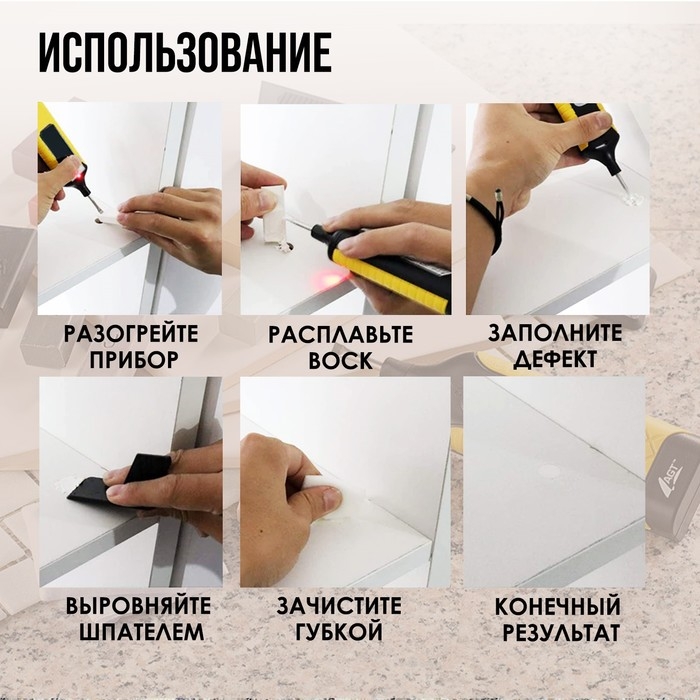 ИСПОЛЬЗОВАНИЕ

РАЗОГРЕЙТЕ ПРИБОР

РАСПЛАВЬТЕ ВОСК

ЗАПОЛНИТЕ ДЕФЕКТ

ВЫРОВНЯЙТЕ ШПАТЕЛЕМ

ЗАЧИСТИТЕ ГУБКОЙ

КОНЕЧНЫЙ РЕЗУЛЬТАТ

AGT