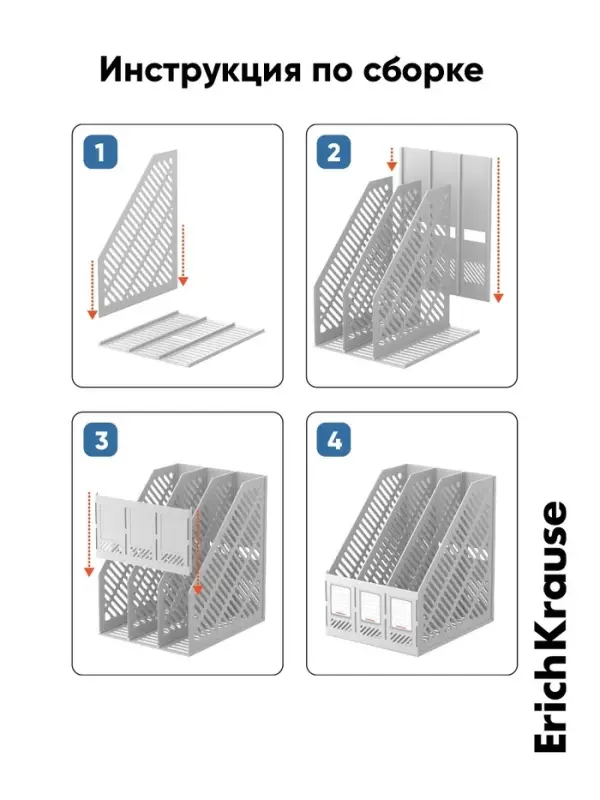 Инструкция по сборке

1

2

3

4

ErichKrause