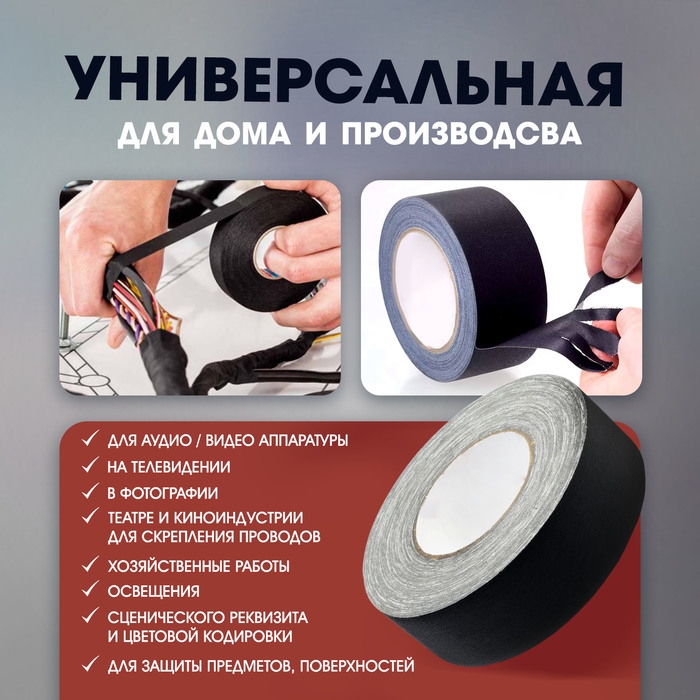 УНИВЕРСАЛЬНАЯ
ДЛЯ ДОМА И ПРОИЗВОДСВА

✓ ДЛЯ АУДИО / ВИДЕО АППАРАТУРЫ
✓ НА ТЕЛЕВИДЕНИИ
✓ В ФОТОГРАФИИ
✓ ТЕАТРЕ И КИНОИНДУСТРИИ ДЛЯ СКРЕПЛЕНИЯ ПРОВОДОВ
✓ ХОЗЯЙСТВЕННЫЕ РАБОТЫ
✓ ОСВЕЩЕНИЯ
✓ СЦЕНИЧЕСКОГО РЕКВИЗИТА И ЦВЕТОВОЙ КОДИРОВКИ
✓ ДЛЯ ЗАЩИТЫ ПРЕДМЕТОВ, ПОВЕРХНОСТЕЙ