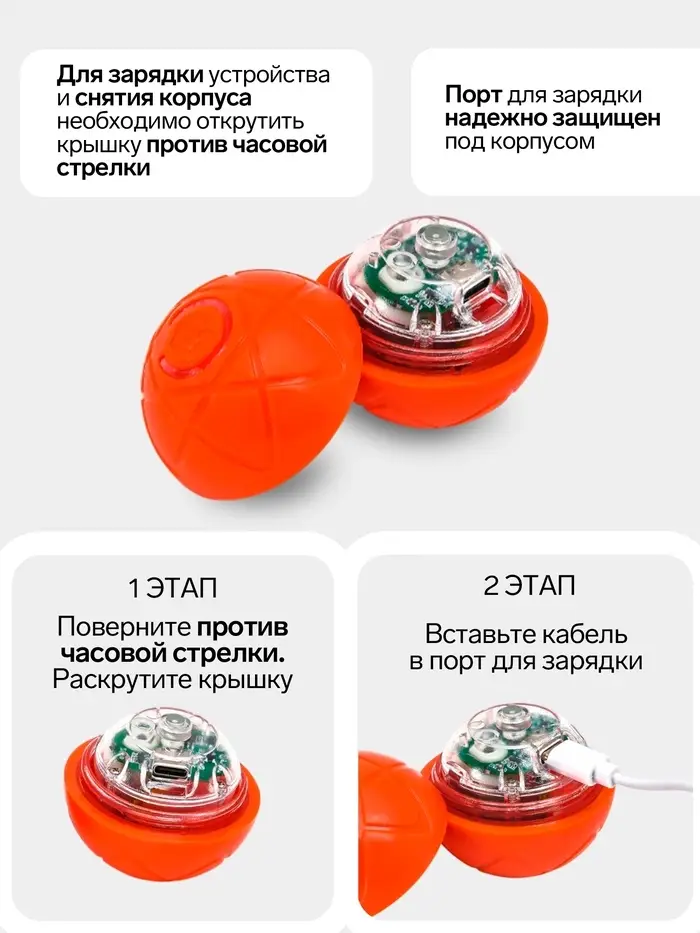 Для зарядки устройства и снятия корпуса необходимо открутить крышку против часовой стрелки

Порт для зарядки надежно защищен под корпусом

1 ЭТАП

Поверните против часовой стрелки. Раскрутите крышку

2 ЭТАП

Вставьте кабель в порт для зарядки