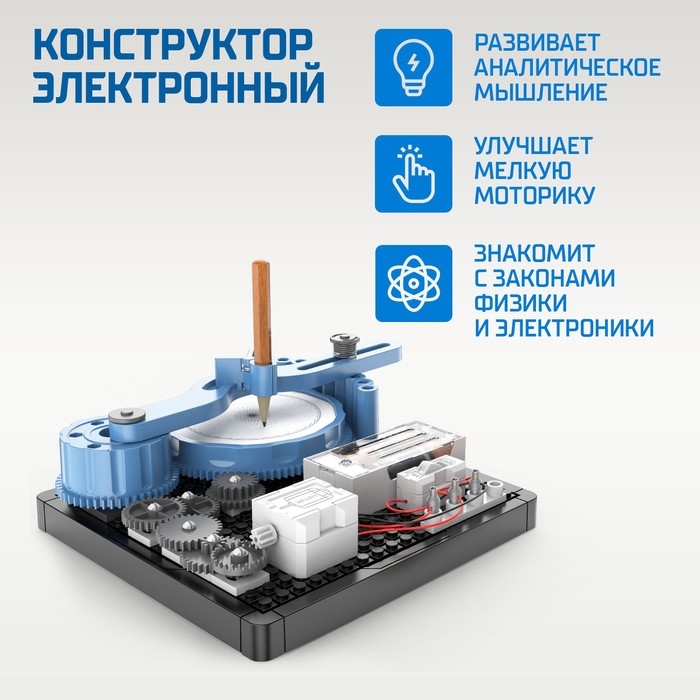 КОНСТРУКТОР ЭЛЕКТРОННЫЙ

РАЗВИВАЕТ АНАЛИТИЧЕСКОЕ МЫШЛЕНИЕ

УЛУЧШАЕТ МЕЛКУЮ МОТОРИКУ

ЗНАКОМИТ С ЗАКОНАМИ ФИЗИКИ И ЭЛЕКТРОНИКИ