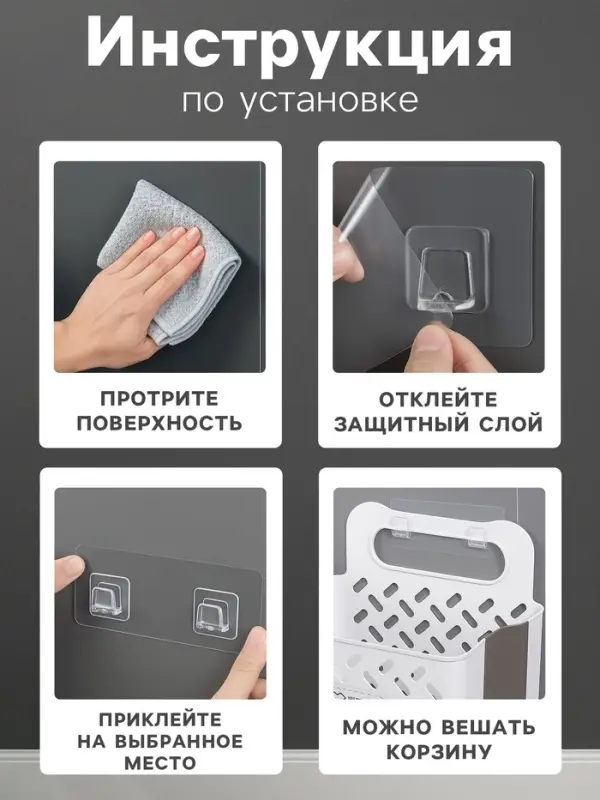 Инструкция
по установке

ПРОТРИТЕ ПОВЕРХНОСТЬ

ОТКЛЕЙТЕ ЗАЩИТНЫЙ СЛОЙ

ПРИКЛЕЙТЕ НА ВЫБРАННОЕ МЕСТО

МОЖНО ВЕШАТЬ КОРЗИНУ