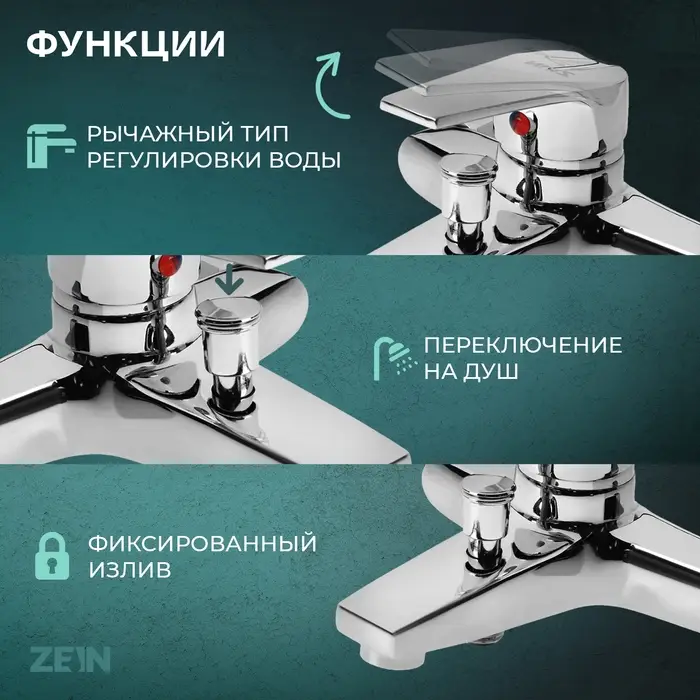 ФУНКЦИИ

РЫЧАЖНЫЙ ТИП РЕГУЛИРОВКИ ВОДЫ

ПЕРЕКЛЮЧЕНИЕ НА ДУШ

ФИКСИРОВАННЫЙ ИЗЛИВ

ZEIN