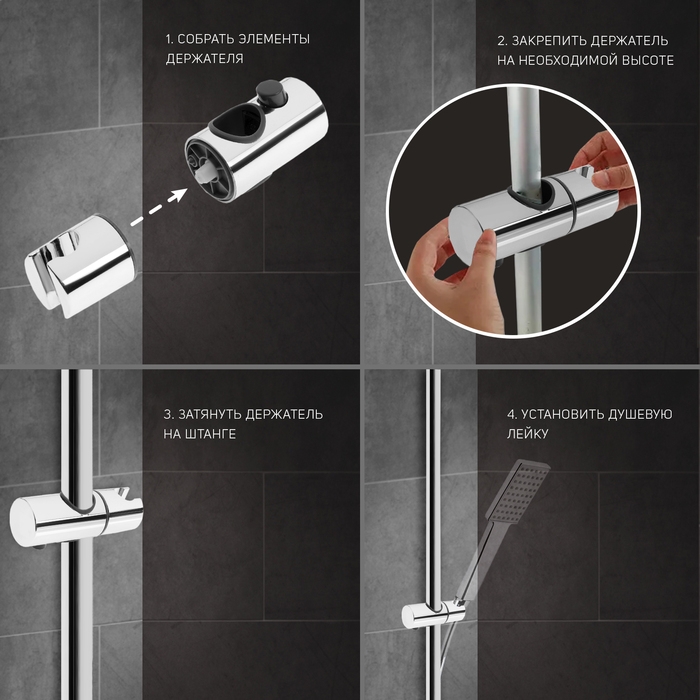 1. СОБРАТЬ ЭЛЕМЕНТЫ ДЕРЖАТЕЛЯ

2. ЗАКРЕПИТЬ ДЕРЖАТЕЛЬ НА НЕОБХОДИМОЙ ВЫСОТЕ

3. ЗАТЯНУТЬ ДЕРЖАТЕЛЬ НА ШТАНГЕ

4. УСТАНОВИТЬ ДУШЕВУЮ ЛЕЙКУ