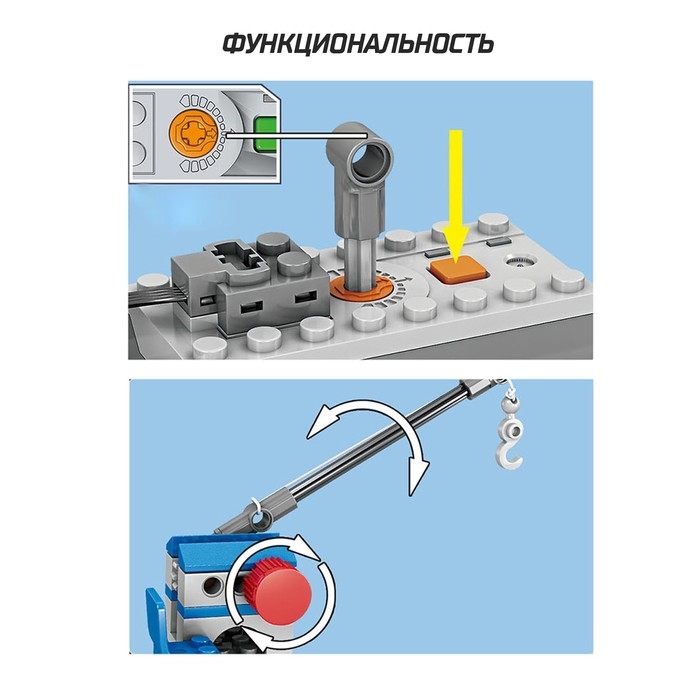 ФУНКЦИОНАЛЬНОСТЬ