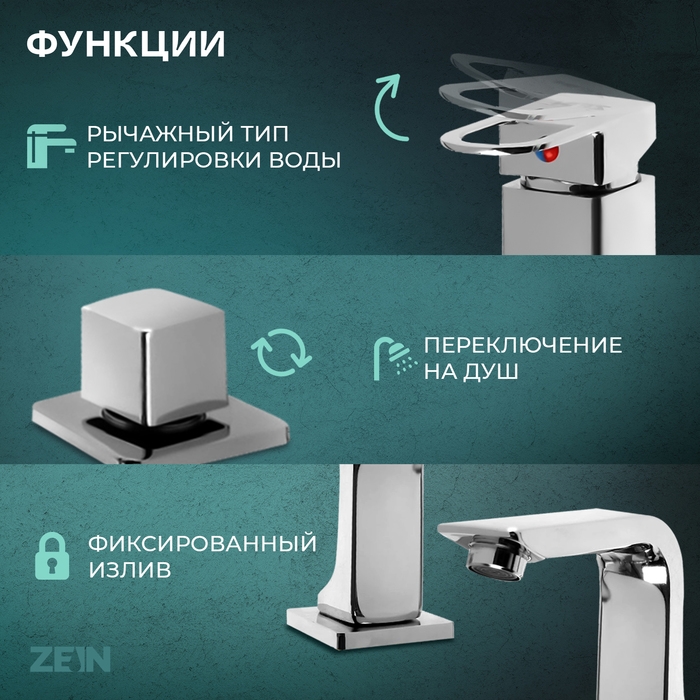 ФУНКЦИИ

РЫЧАЖНЫЙ ТИП РЕГУЛИРОВКИ ВОДЫ

ПЕРЕКЛЮЧЕНИЕ НА ДУШ

ФИКСИРОВАННЫЙ ИЗЛИВ

ZEIN