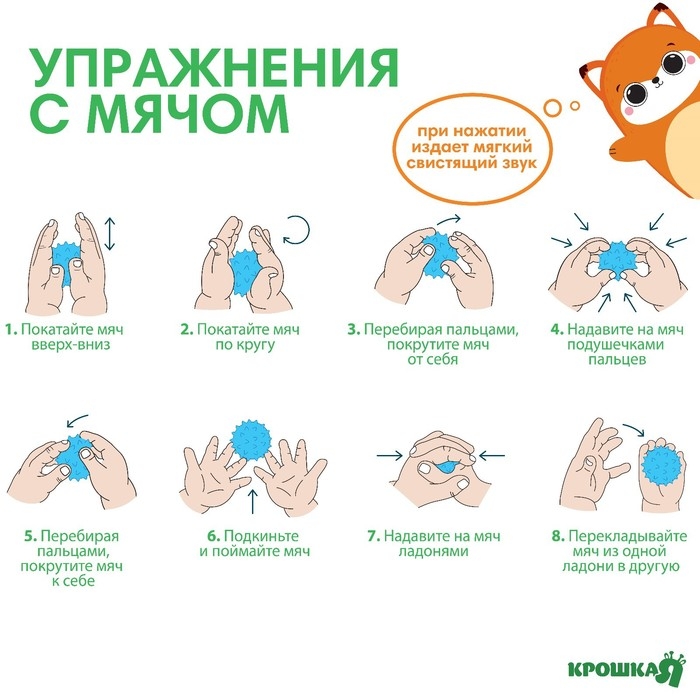 УПРАЖНЕНИЯ С МЯЧОМ

при нажатии издает мягкий свистящий звук

1. Покатайте мяч вверх-вниз

2. Покатайте мяч по кругу

3. Перебирая пальцами, покрутите мяч от себя

4. Надавите на мяч подушечками пальцев

5. Перебирая пальцами, покрутите мяч к себе

6. Подкиньте и поймайте мяч

7. Надавите на мяч ладонями

8. Перекладывайте мяч из одной ладони в другую

КРОШКА Я