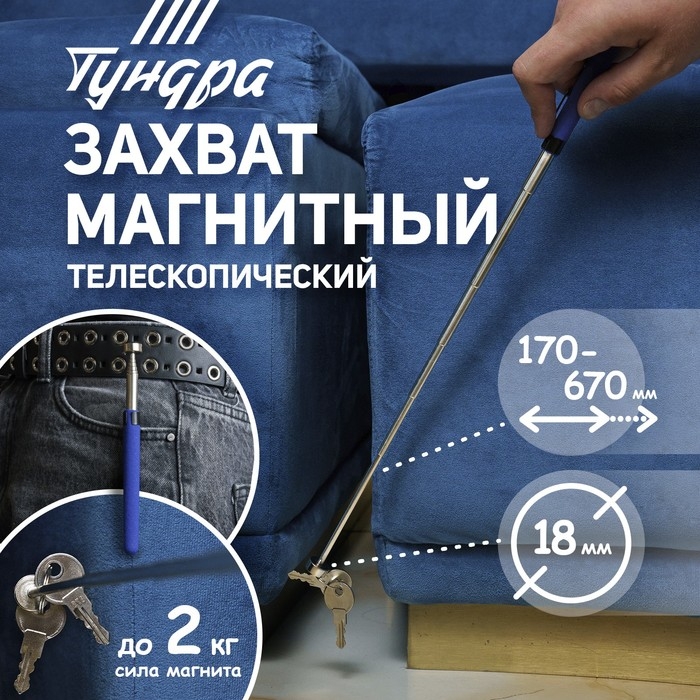 Тундра

ЗАХВАТ МАГНИТНЫЙ

ТЕЛЕСКОПИЧЕСКИЙ

170-670 мм

18 мм

до 2 кг

сила магнита