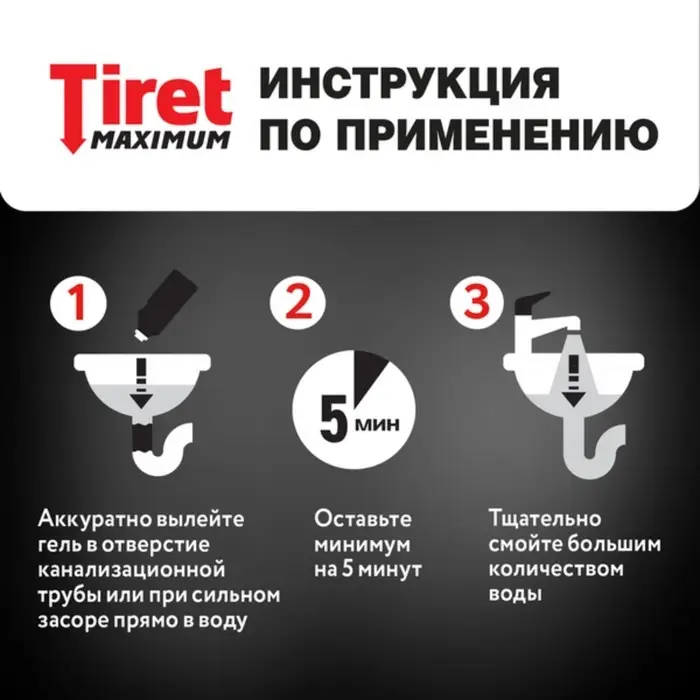 Tiret MAXIMUM

ИНСТРУКЦИЯ ПО ПРИМЕНЕНИЮ

1

Аккуратно вылейте гель в отверстие канализационной трубы или при сильном засоре прямо в воду

2

5 мин

Оставьте минимум на 5 минут

3

Тщательно смойте большим количеством воды